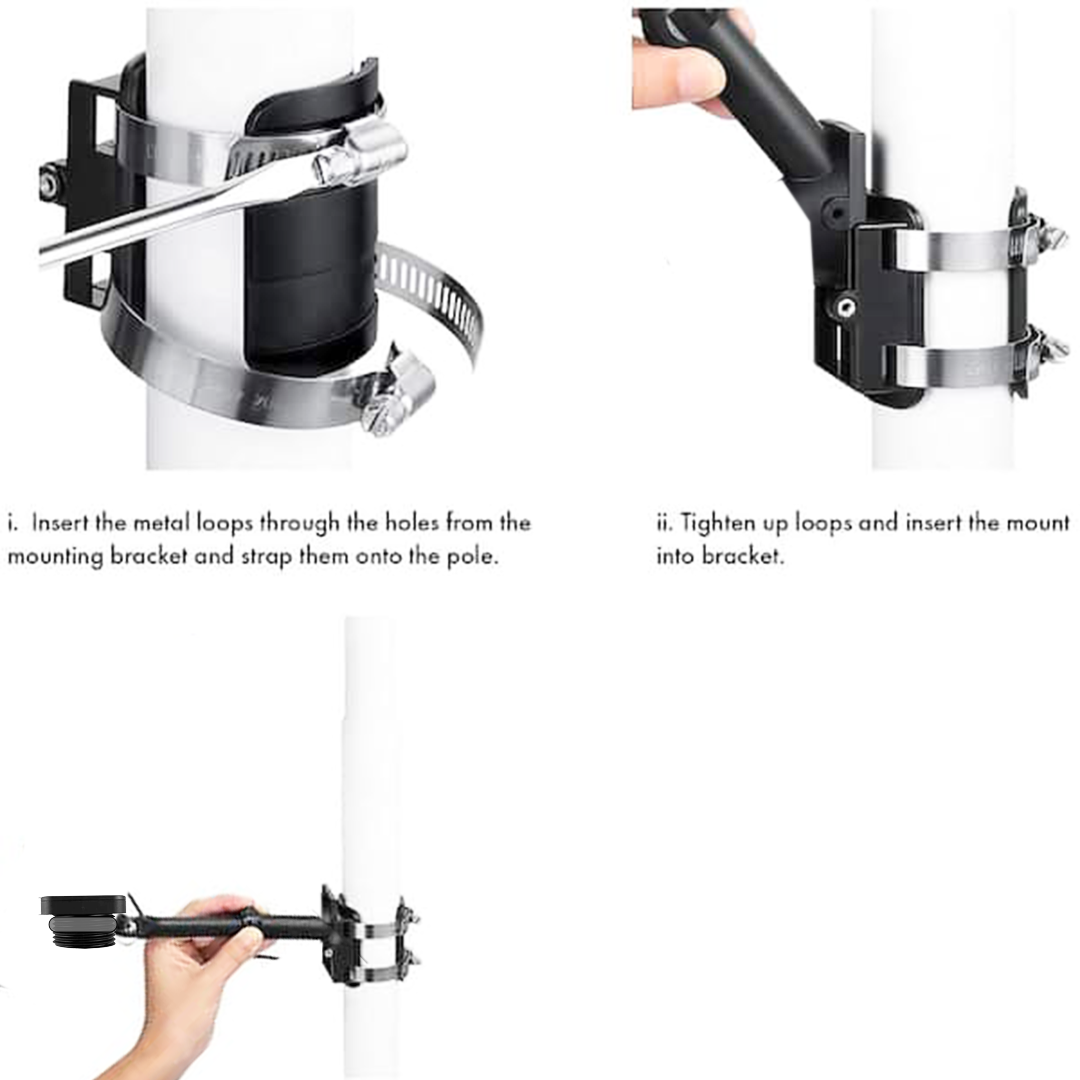 i. Insert the metal loops through the holes from the mounting bracket and strap them onto the pole.

ii. Tighten up loops and insert the mount into bracket.